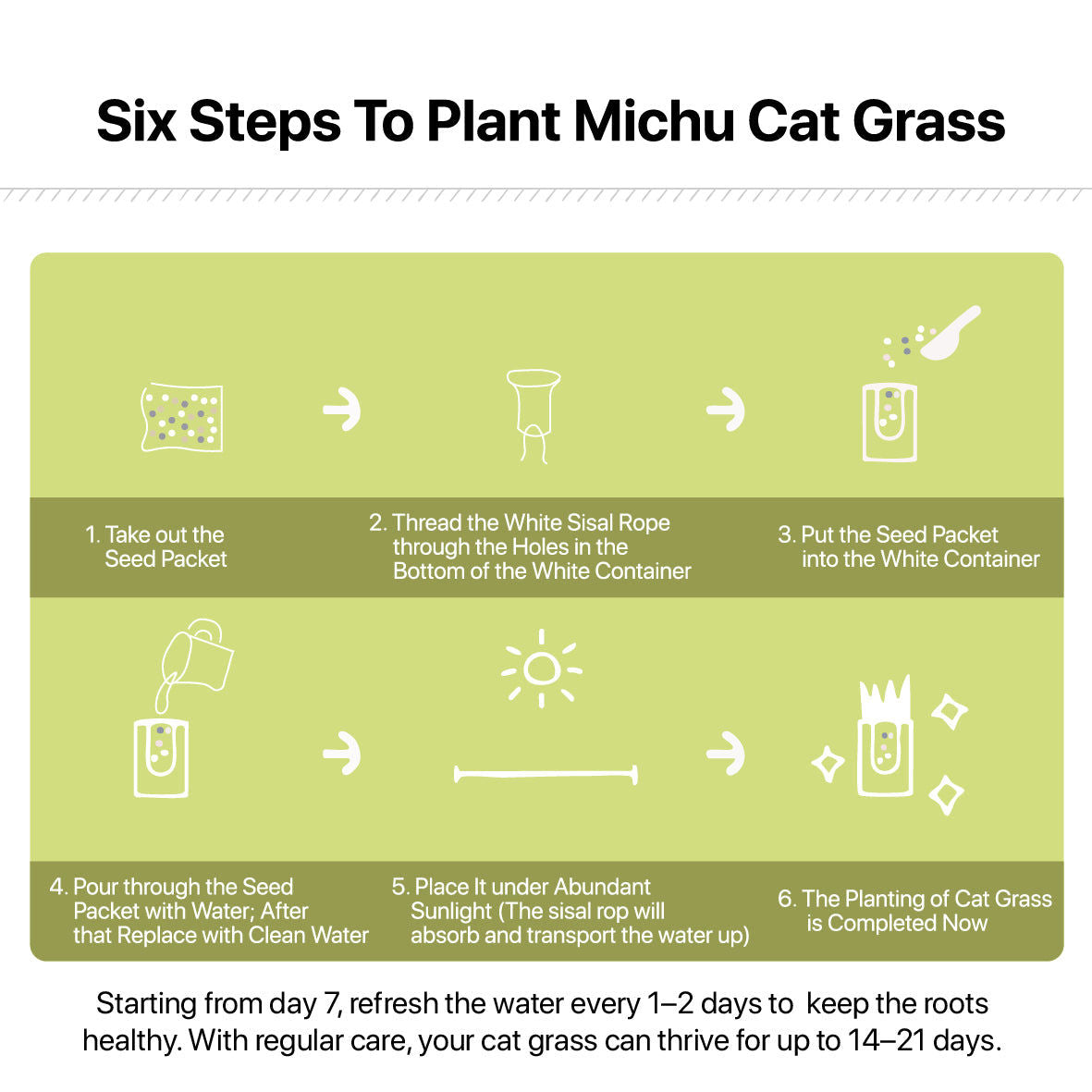 Six Steps To Plant Michu Cat Grass

1. Take out the Seed Packet

2. Thread the White Sisal Rope through the Holes in the Bottom of the White Container

3. Put the Seed Packet into the White Container

4. Pour through the Seed Packet with Water; After that Replace with Clean Water

5. Place It under Abundant Sunlight (The sisal rop will absorb and transport the water up)

6. The Planting of Cat Grass is Completed Now

Starting from day 7, refresh the water every 1–2 days to keep the roots healthy. With regular care, your cat grass can thrive for up to 14–21 days.